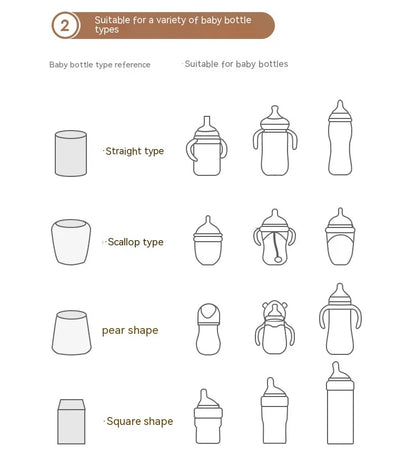 2 Suitable for a variety of baby bottle types

Baby bottle type reference

·Suitable for baby bottles

·Straight type

·Scallop type

pear shape

·Square shape