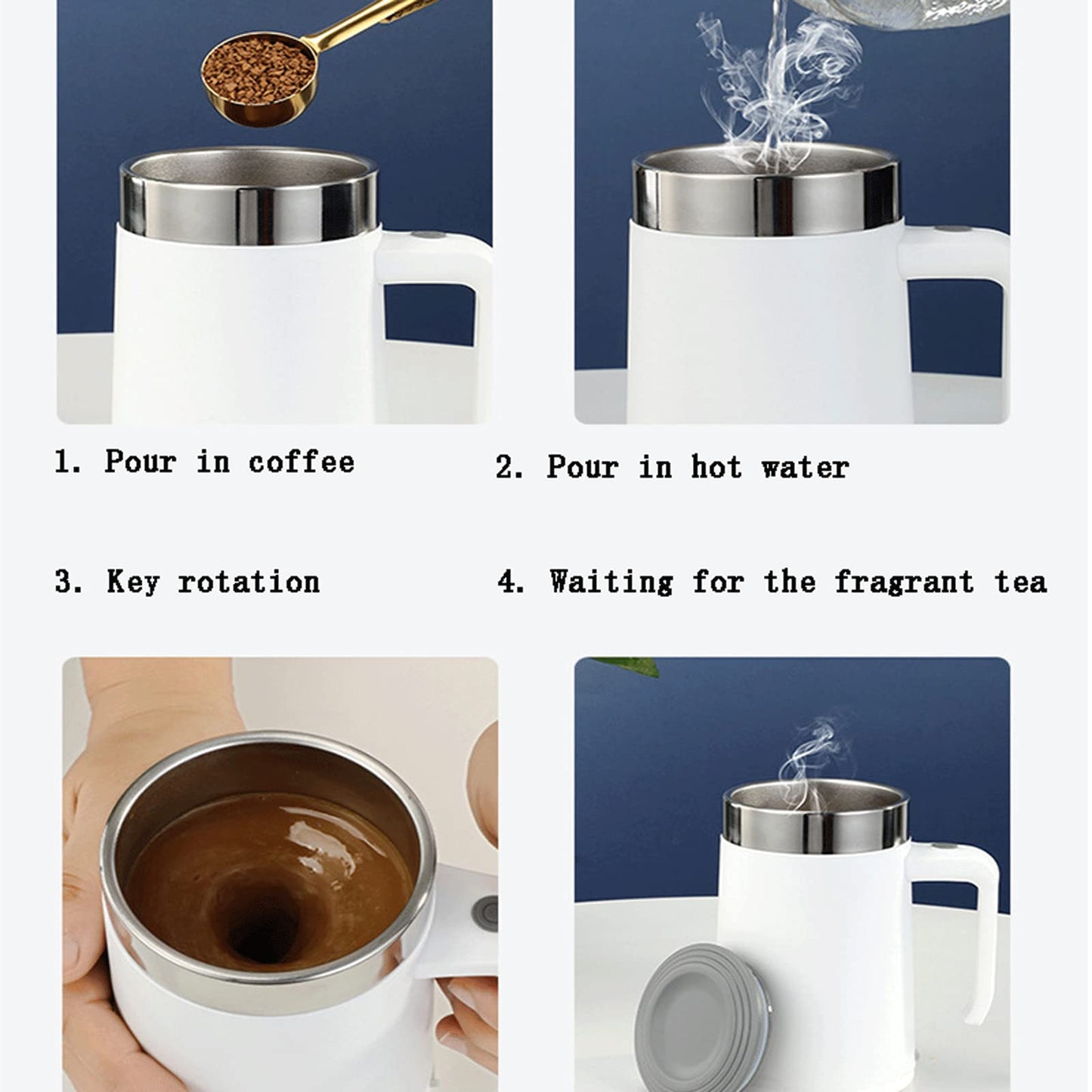 1. Pour in coffee

2. Pour in hot water

3. Key rotation

4. Waiting for the fragrant tea