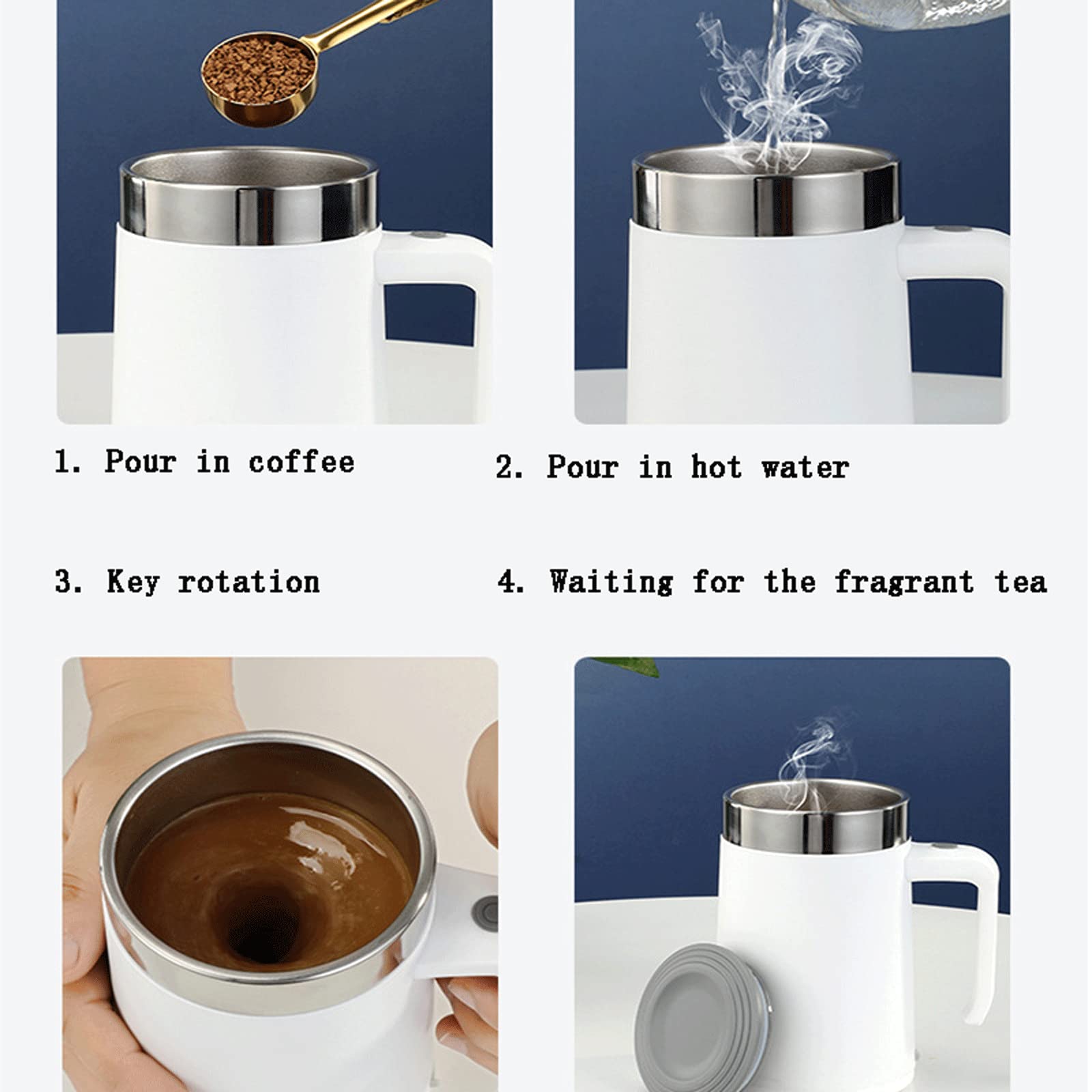 1. Pour in coffee

2. Pour in hot water

3. Key rotation

4. Waiting for the fragrant tea