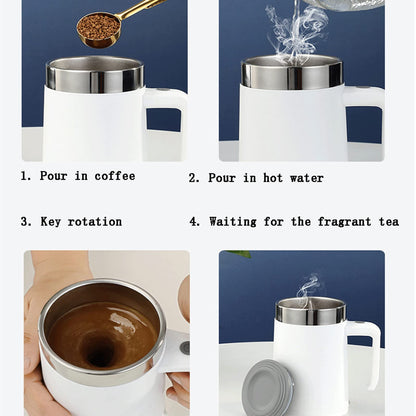 1. Pour in coffee

2. Pour in hot water

3. Key rotation

4. Waiting for the fragrant tea