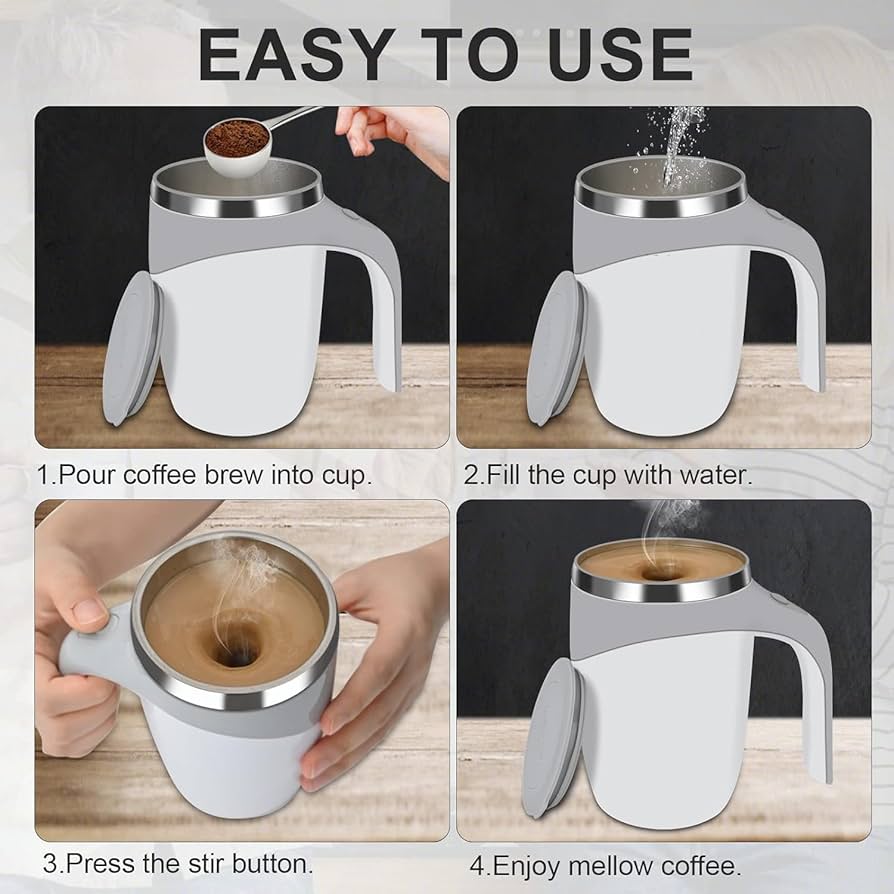 EASY TO USE

1.Pour coffee brew into cup.

2.Fill the cup with water.

3.Press the stir button.

4.Enjoy mellow coffee.