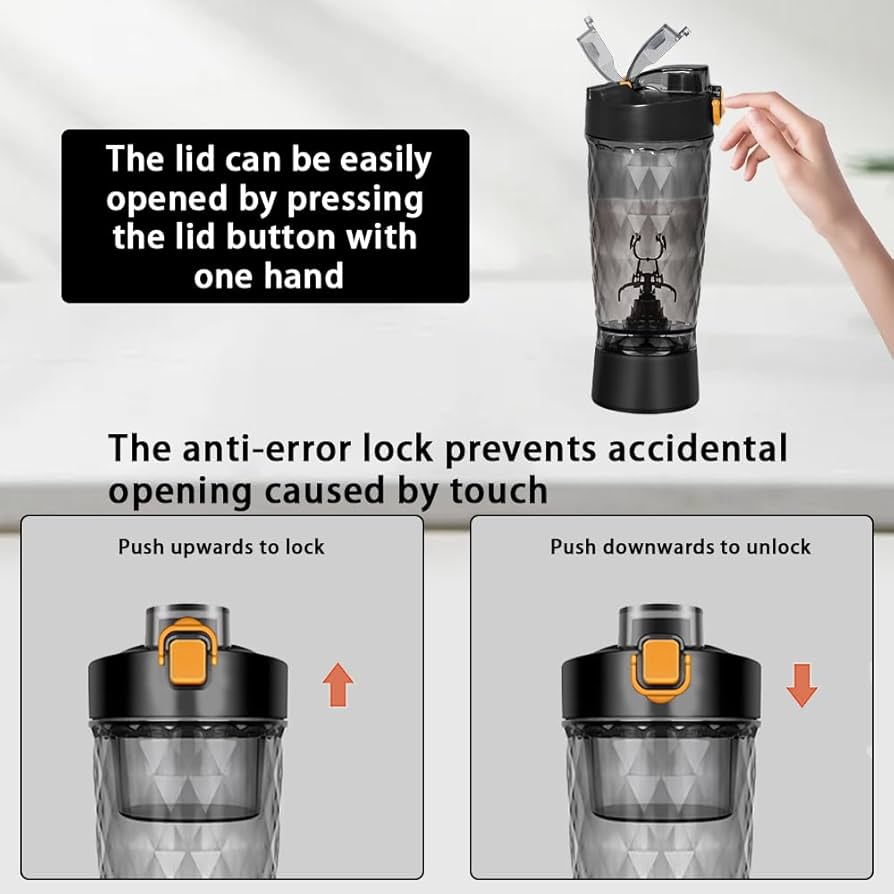 The lid can be easily opened by pressing the lid button with one hand

The anti-error lock prevents accidental opening caused by touch

Push upwards to lock

Push downwards to unlock