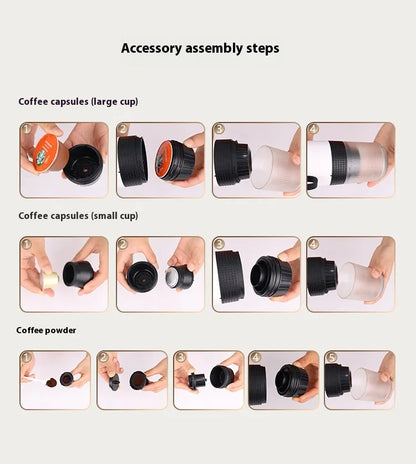 Accessory assembly steps

Coffee capsules (large cup)

1 2 3 4

Coffee capsules (small cup)

1 2 3 4

Coffee powder

1 2 3 4 5